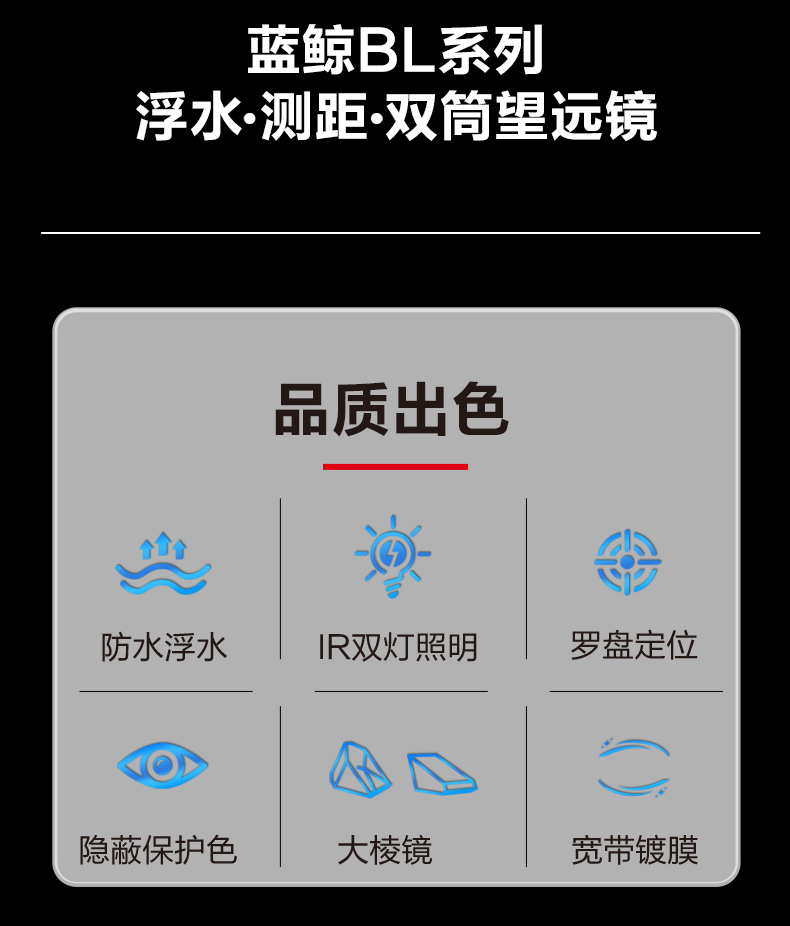 蓝鲸BL系列
浮水·测距·双筒望远镜

品质出色

防水浮水

IR双灯照明

罗盘定位

隐蔽保护色

大棱镜

宽带镀膜